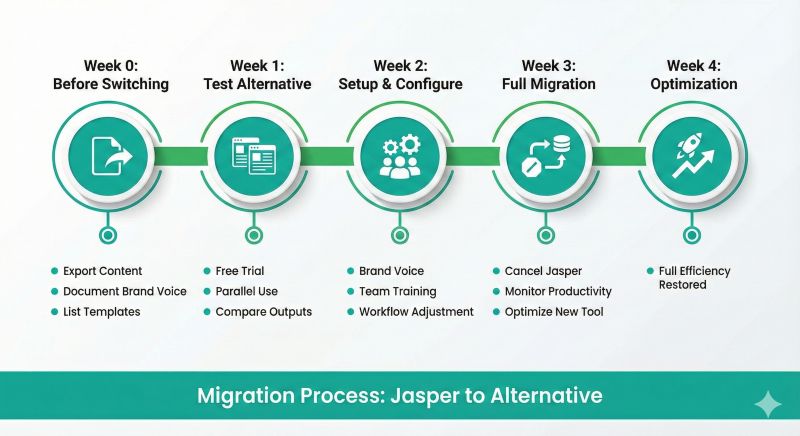 Week 0:
Before Switching

- Export Content
- Document Brand Voice
- List Templates

Week 1:
Test Alternative

- Free Trial
- Parallel Use
- Compare Outputs

Week 2:
Setup & Configure

- Brand Voice
- Team Training
- Workflow Adjustment

Week 3:
Full Migration

- Cancel Jasper
- Monitor Productivity
- Optimize New Tool

Week 4:
Optimization

- Full Efficiency Restored

Migration Process: Jasper to Alternative