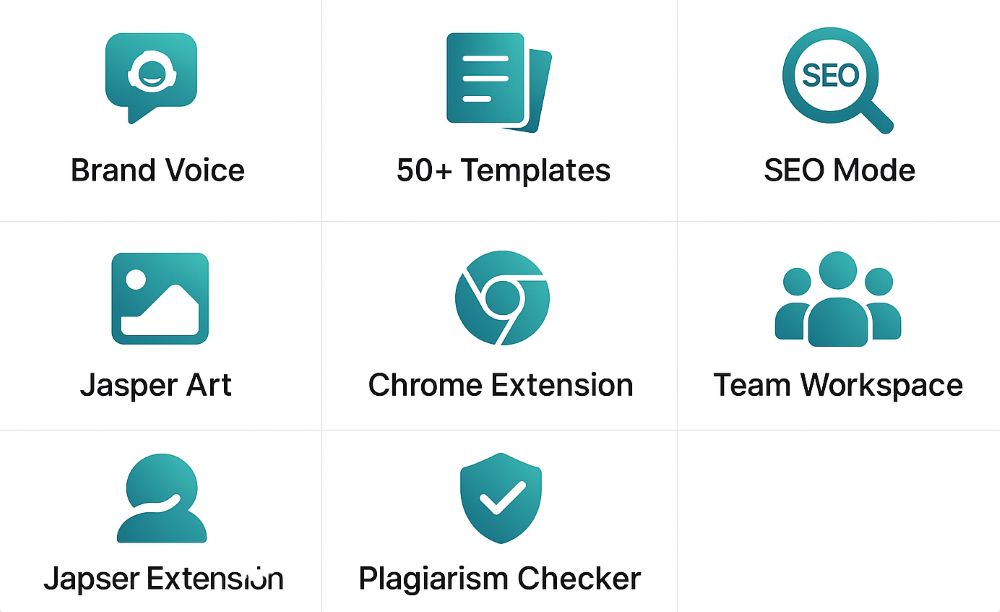 Brand Voice

50+ Templates

SEO

SEO Mode

Jasper Art

Chrome Extension

Team Workspace

Japser Extension

Plagiarism Checker